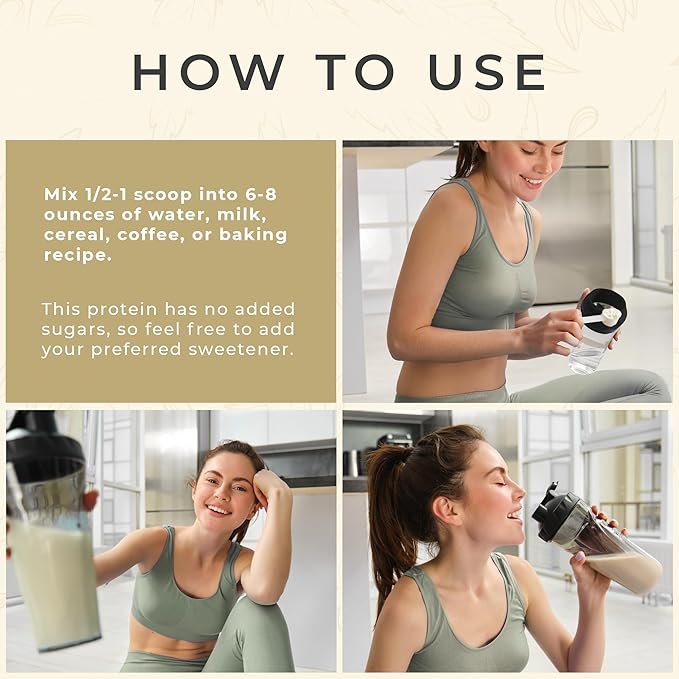 HOW TO USE

Mix 1/2-1 scoop into 6-8 ounces of water, milk, cereal, coffee, or baking recipe.

This protein has no added sugars, so feel free to add your preferred sweetener.