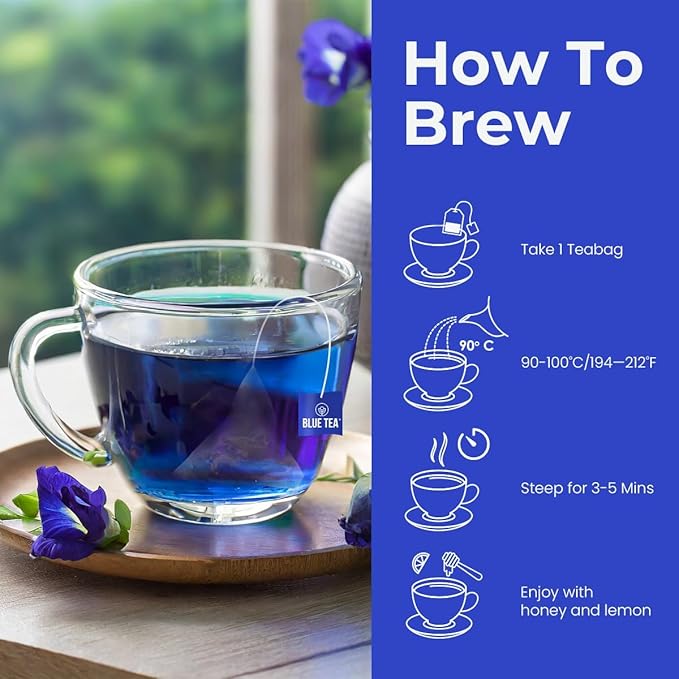 BLUE TEA

How To Brew

Take 1 Teabag

90° C

90-100°C/194—212°F

Steep for 3-5 Mins

Enjoy with honey and lemon